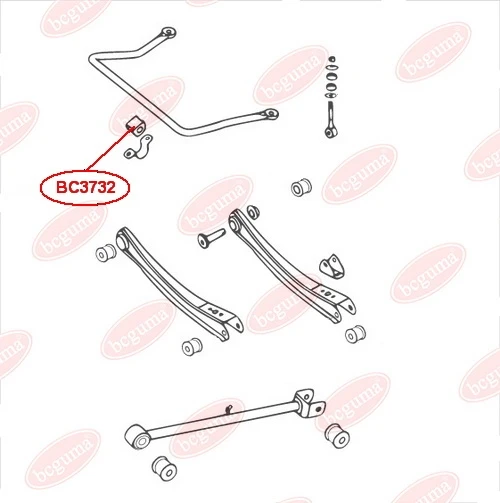 BC3732

bcguma