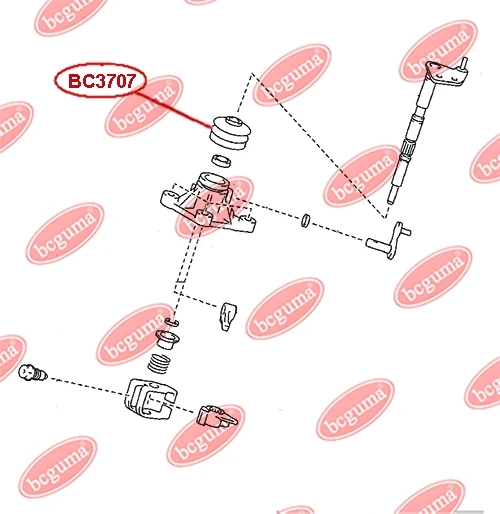 BC3707

bcguma